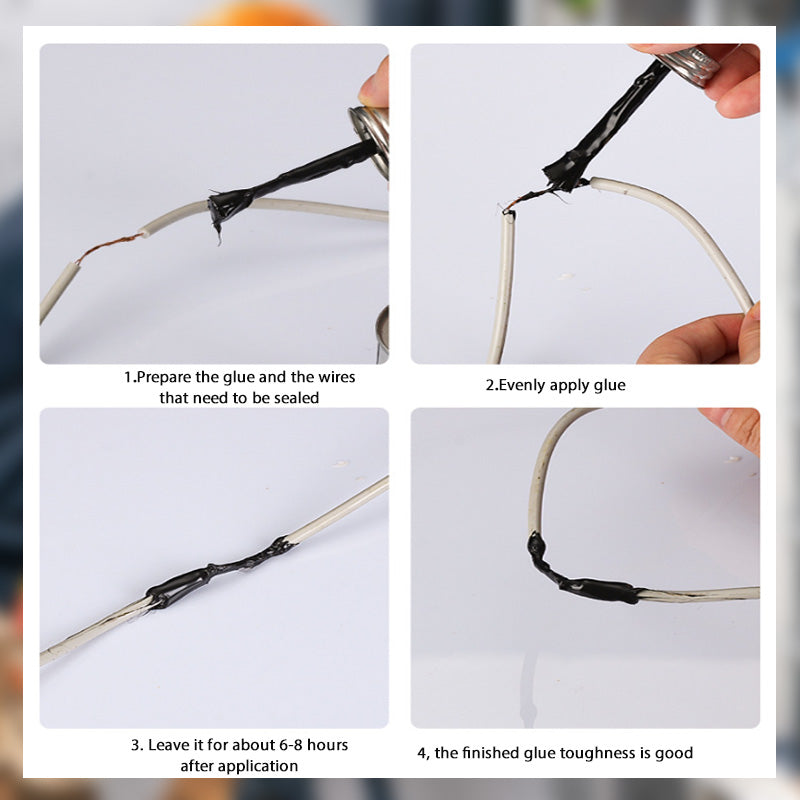 1.Prepare the glue and the wires that need to be sealed

2.Evenly apply glue

3. Leave it for about 6-8 hours after application

4, the finished glue toughness is good