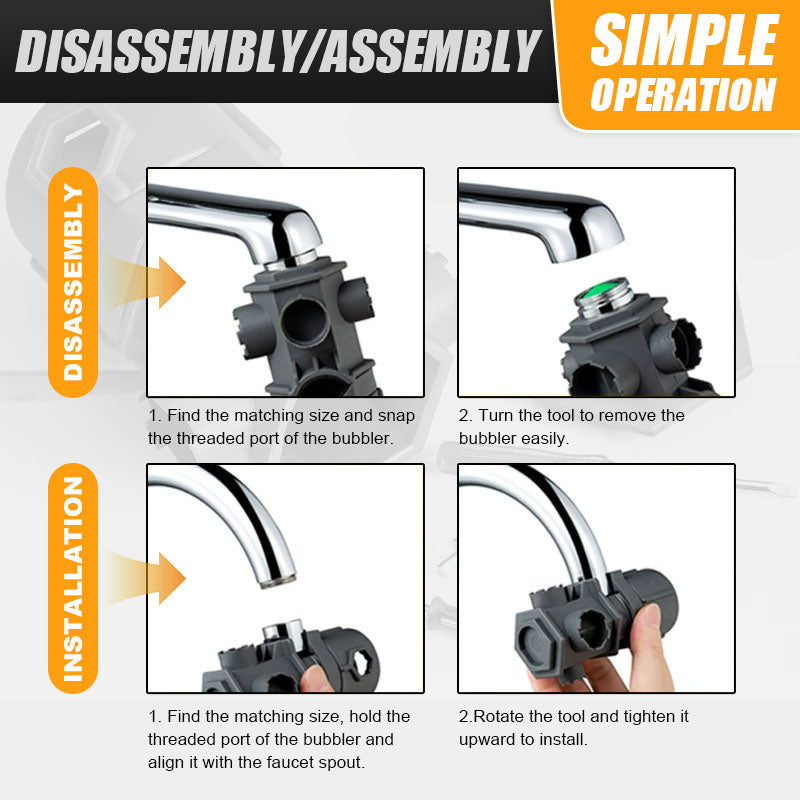 DISASSEMBLY/ASSEMBLY

SIMPLE OPERATION

DISASSEMBLY

1. Find the matching size and snap the threaded port of the bubbler.

2. Turn the tool to remove the bubbler easily.

INSTALLATION

1. Find the matching size, hold the threaded port of the bubbler and align it with the faucet spout.

2.Rotate the tool and tighten it upward to install.