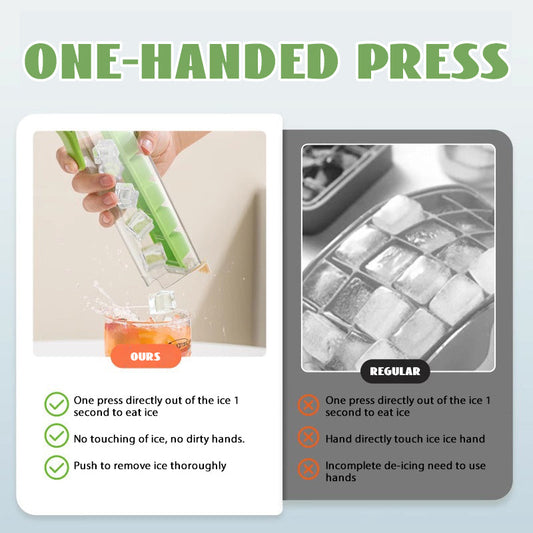 ONE-HANDED PRESS

OURS

One press directly out of the ice 1 second to eat ice

No touching of ice, no dirty hands.

Push to remove ice thoroughly

REGULAR

One press directly out of the ice 1 second to eat ice

Hand directly touch ice ice hand

Incomplete de-icing need to use hands