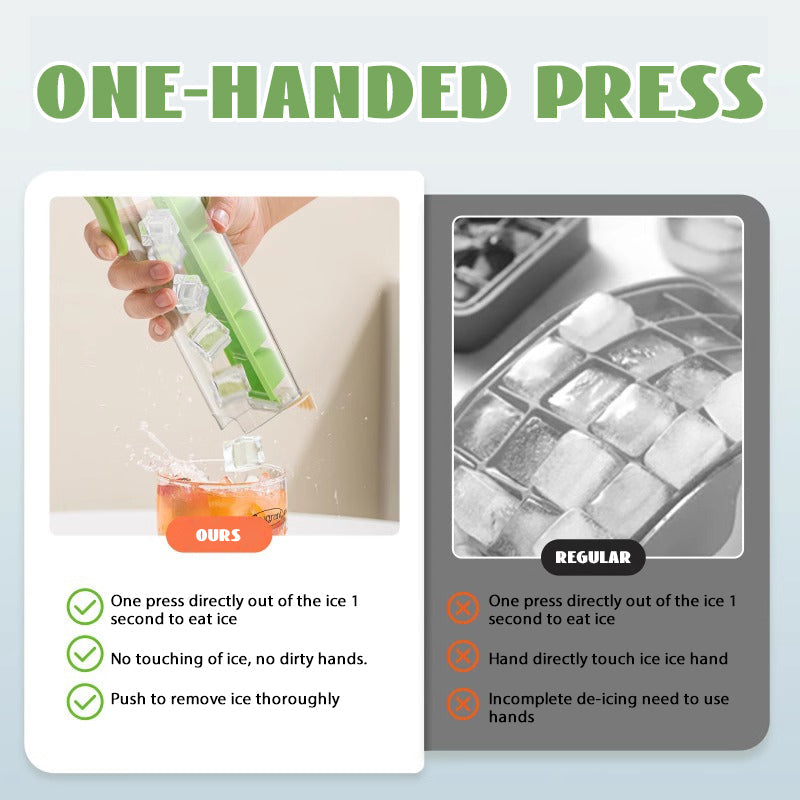 ONE-HANDED PRESS

OURS

One press directly out of the ice 1 second to eat ice

No touching of ice, no dirty hands.

Push to remove ice thoroughly

REGULAR

One press directly out of the ice 1 second to eat ice

Hand directly touch ice ice hand

Incomplete de-icing need to use hands